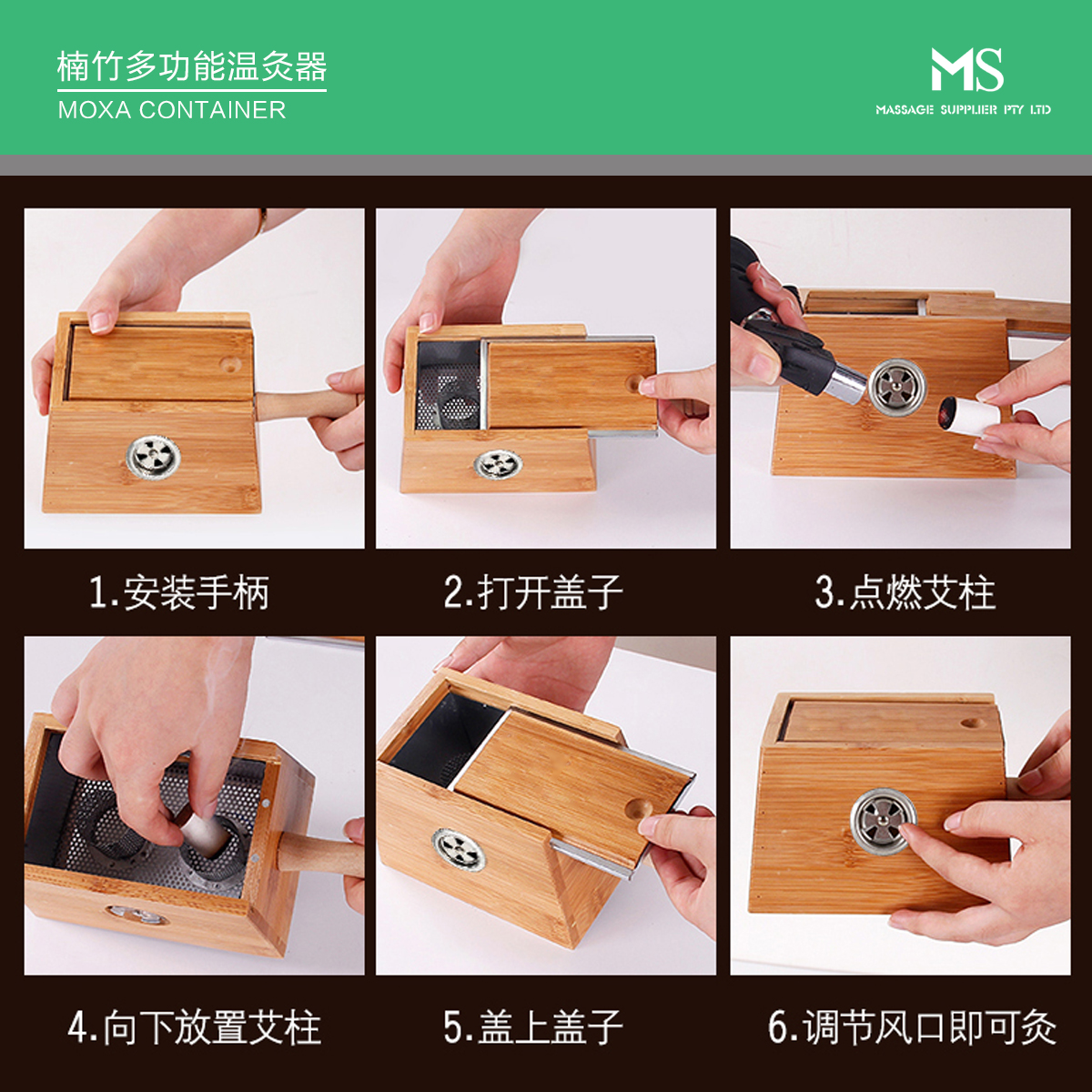 楠竹多功能温灸器
MOXA CONTAINER

MS
MASSAGE SUPPLIER PTY LTD

1.安装手柄

2.打开盖子

3.点燃艾柱

4.向下放置艾柱

5.盖上盖子

6.调节风口即可灸